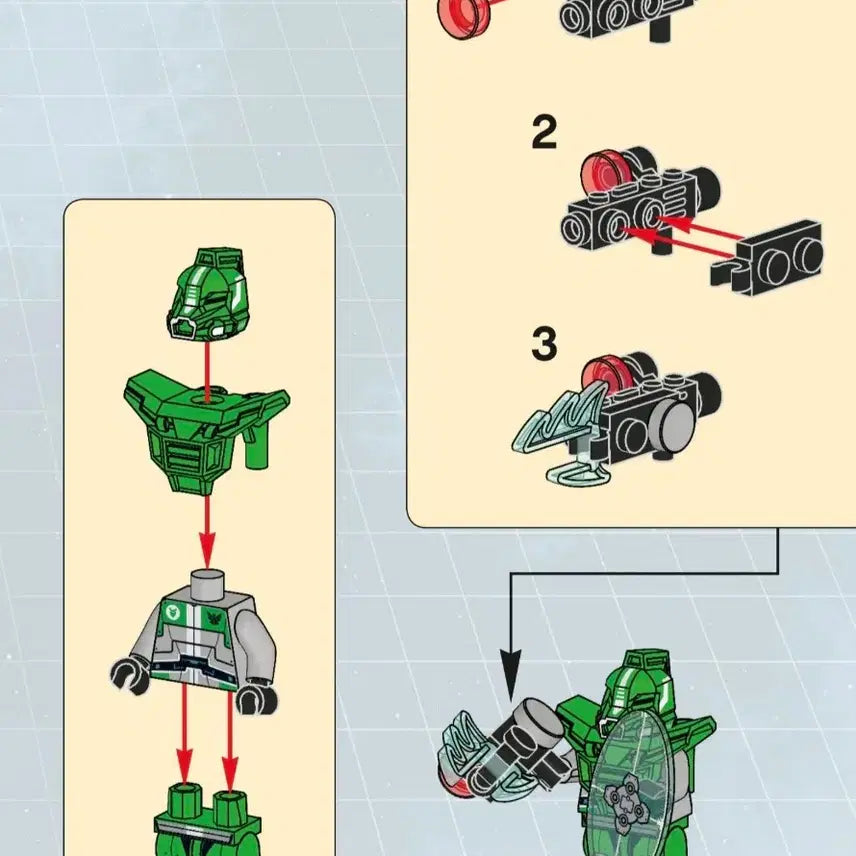 2

3