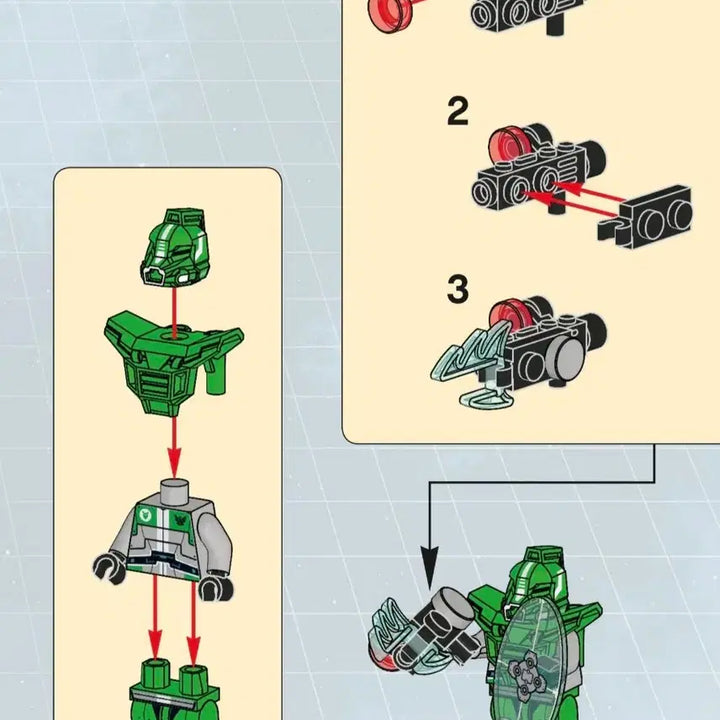 2

3