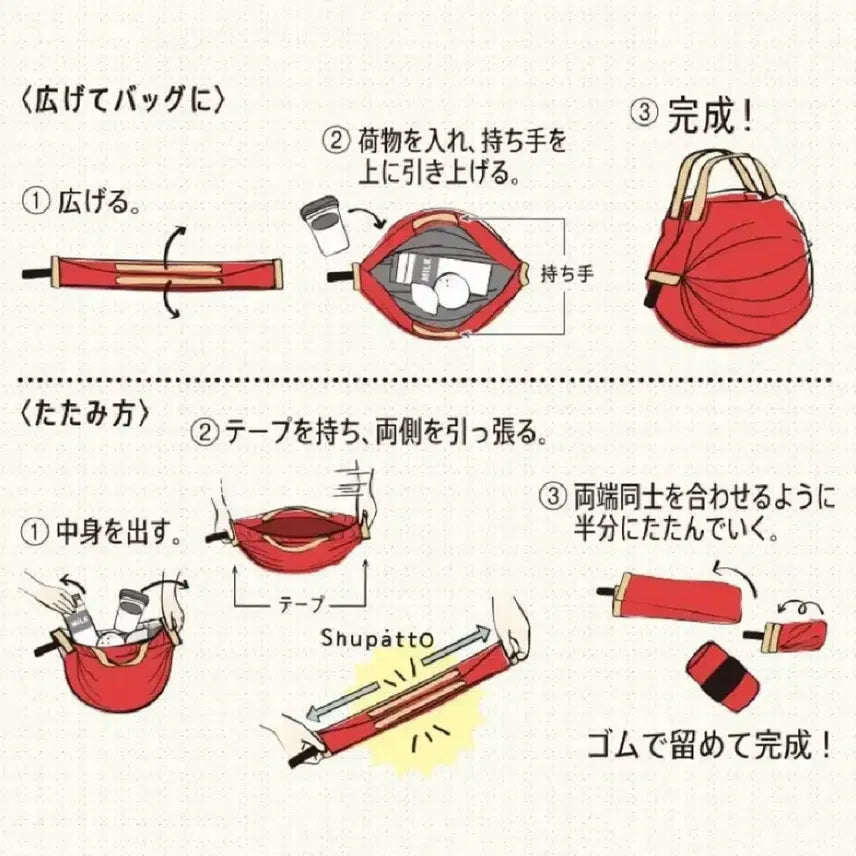 〈広げてバッグに〉

① 広げる。

② 荷物を入れ、持ち手を上に引き上げる。

MILK

持ち手

③ 完成！

〈たたみ方〉

① 中身を出す。

MILK

② テープを持ち、両側を引っ張る。

テープ

Shupatto

③ 両端同士を合わせるように半分にたたんでいく。

ゴムで留めて完成！