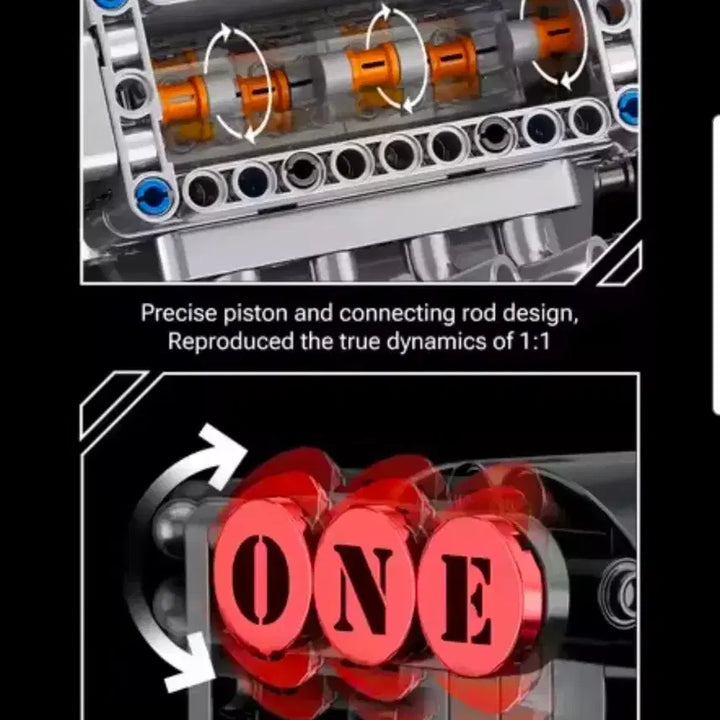 Precise piston and connecting rod design,
Reproduced the true dynamics of 1:1

ONE