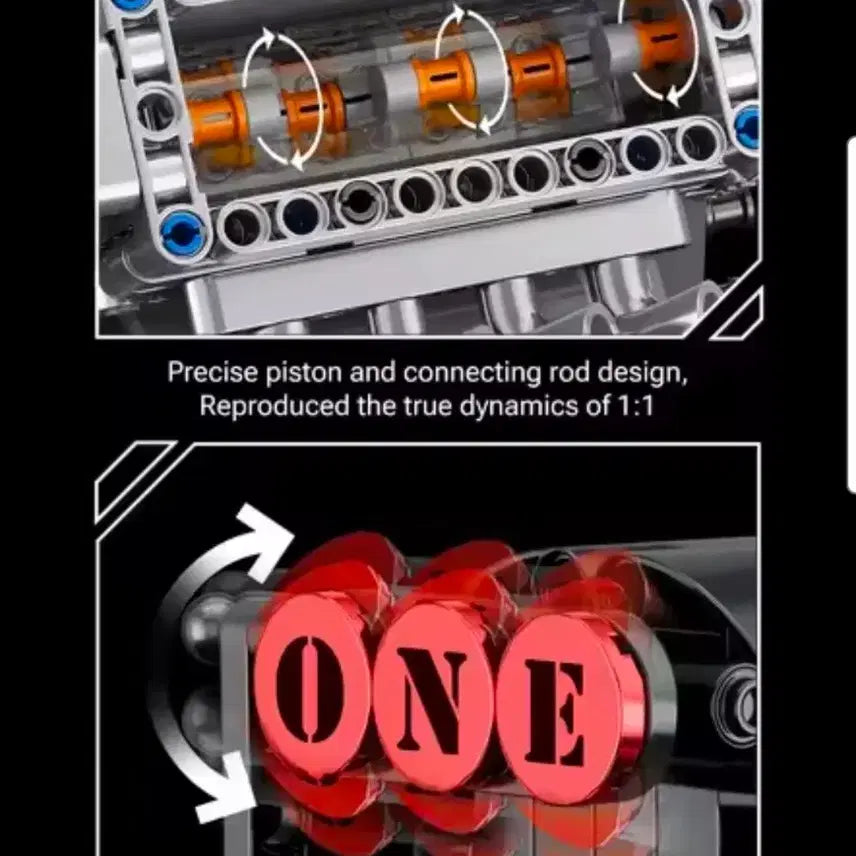 Precise piston and connecting rod design,
Reproduced the true dynamics of 1:1

ONE