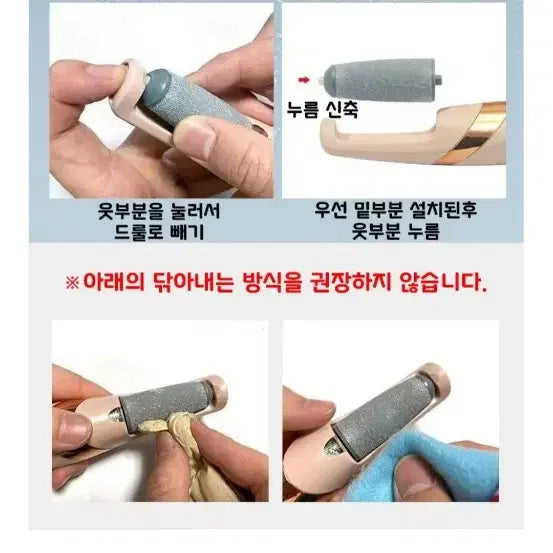 누름 신축

웃부분을 눌러서
드룰로 빼기

우선 밑부분 설치된후
웃부분 누름

※아래의 닦아내는 방식을 권장하지 않습니다.