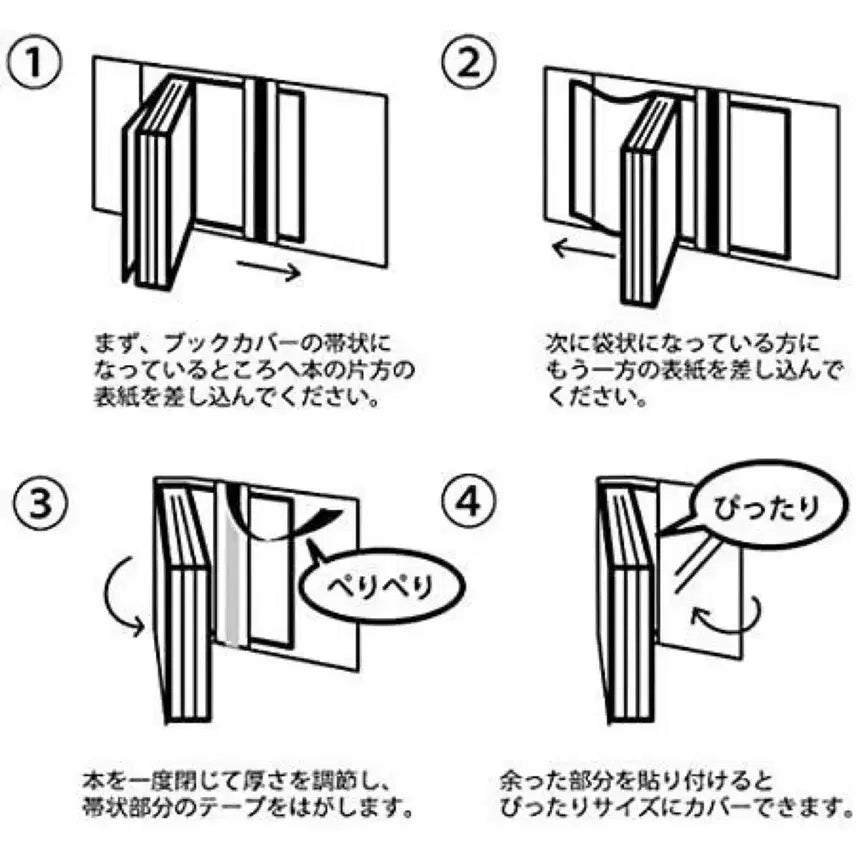 ①

まず、ブックカバーの帯状になっているところへ本の片方の表紙を差し込んでください。

②

次に袋状になっている方にもう一方の表紙を差し込んでください。

③

ぺりぺり

本を一度閉じて厚さを調節し、帯状部分のテープをはがします。

④

ぴったり

余った部分を貼り付けるとぴったりサイズにカバーできます。