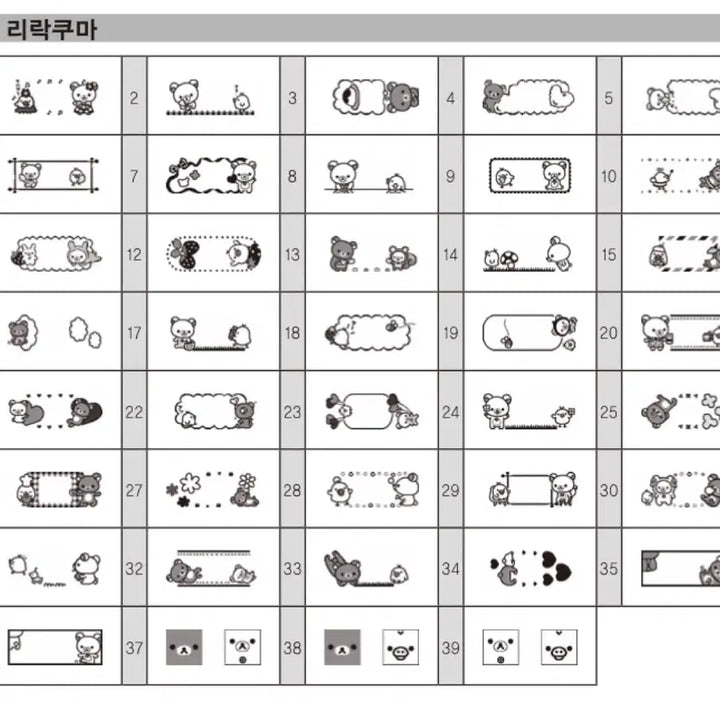 리락쿠마

|  | 2 |  | 3 |  | 4 |  | 5 |  |
|---|---|---|---|---|---|---|---|---|
|  | 7 |  | 8 |  | 9 |  | 10 |  |
|  | 12 |  | 13 |  | 14 |  | 15 |  |
|  | 17 |  | 18 |  | 19 |  | 20 |  |
|  | 22 |  | 23 |  | 24 |  | 25 |  |
|  | 27 |  | 28 |  | 29 |  | 30 |  |
|  | 32 |  | 33 |  | 34 |  | 35 |  |
|  | 37 |  | 38 |  | 39 |  |  |  |