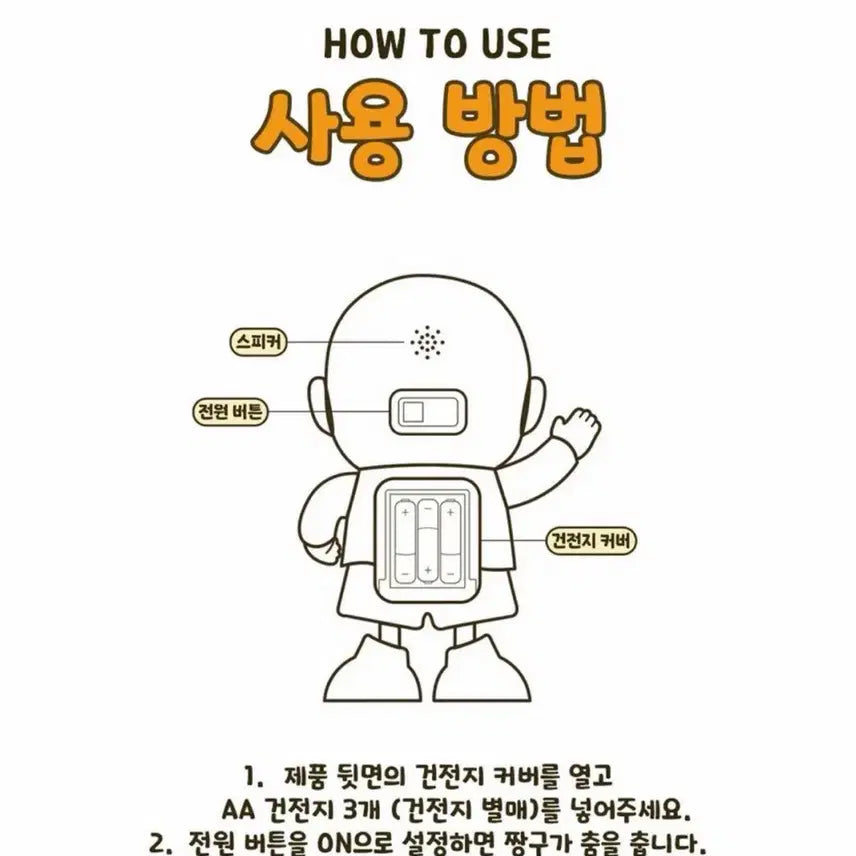 HOW TO USE

사용 방법

스피커

전원 버튼

건전지 커버

1. 제품 뒷면의 건전지 커버를 열고 AA 건전지 3개 (건전지 별매)를 넣어주세요.

2. 전원 버튼을 ON으로 설정하면 짱구가 춤을 춥니다.